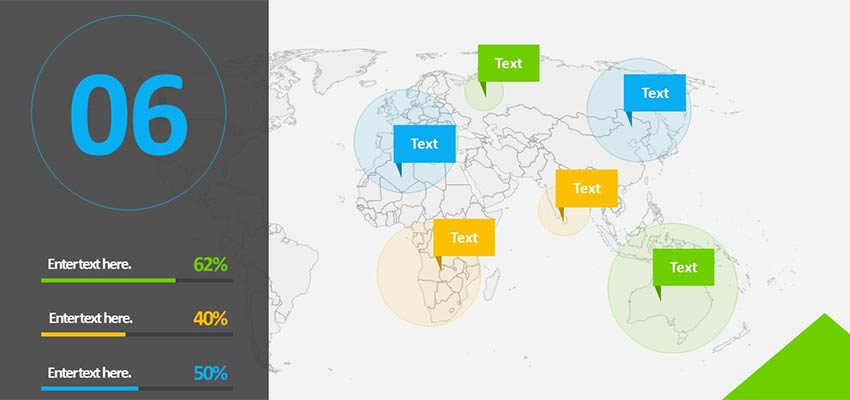 06

Entertext here. 62%

Entertext here. 40%

Entertext here. 50%

Text

Text

Text

Text

Text

Text