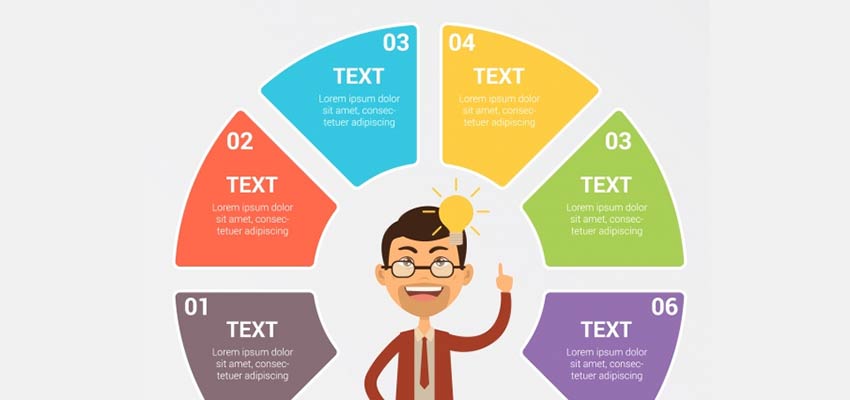 01
TEXT
Lorem ipsum dolor sit amet, consectetuer adipiscing

02
TEXT
Lorem ipsum dolor sit amet, consectetuer adipiscing

03
TEXT
Lorem ipsum dolor sit amet, consectetuer adipiscing

04
TEXT
Lorem ipsum dolor sit amet, consectetuer adipiscing

03
TEXT
Lorem ipsum dolor sit amet, consectetuer adipiscing

06
TEXT
Lorem ipsum dolor sit amet, consectetuer adipiscing