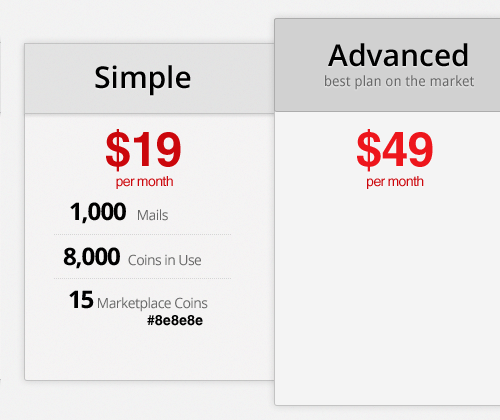 Simple

$19
per month

1,000 Mails

8,000 Coins in Use

15 Marketplace Coins
#8e8e8e

Advanced
best plan on the market

$49
per month